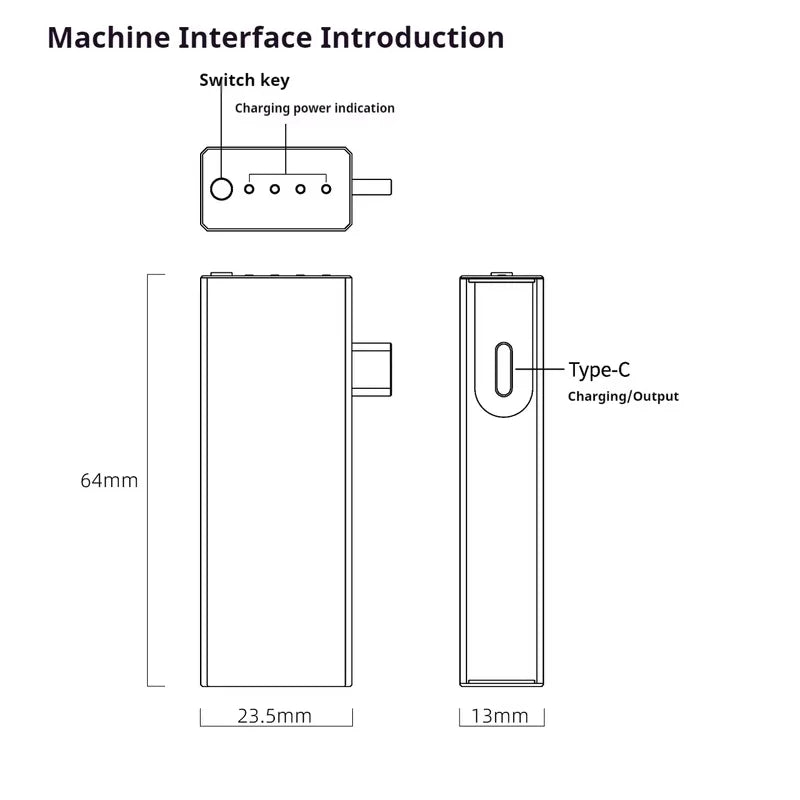 Machine Interface Introduction

Switch key

Charging power indication

Type-C
Charging/Output

64mm

23.5mm

13mm